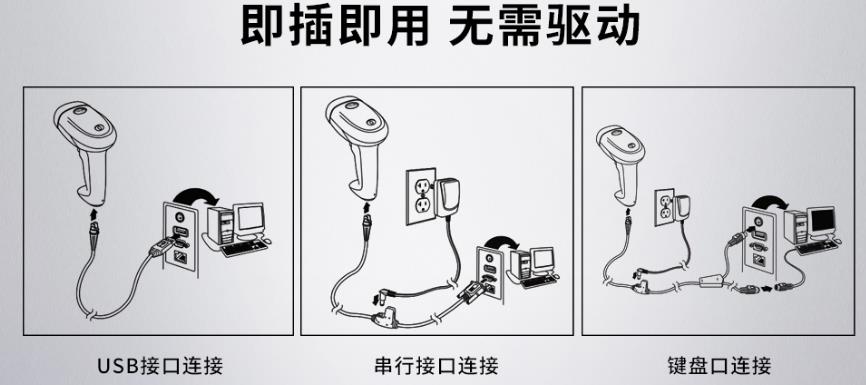 即插即用 无需驱动

USB接口连接

串行接口连接

键盘口连接